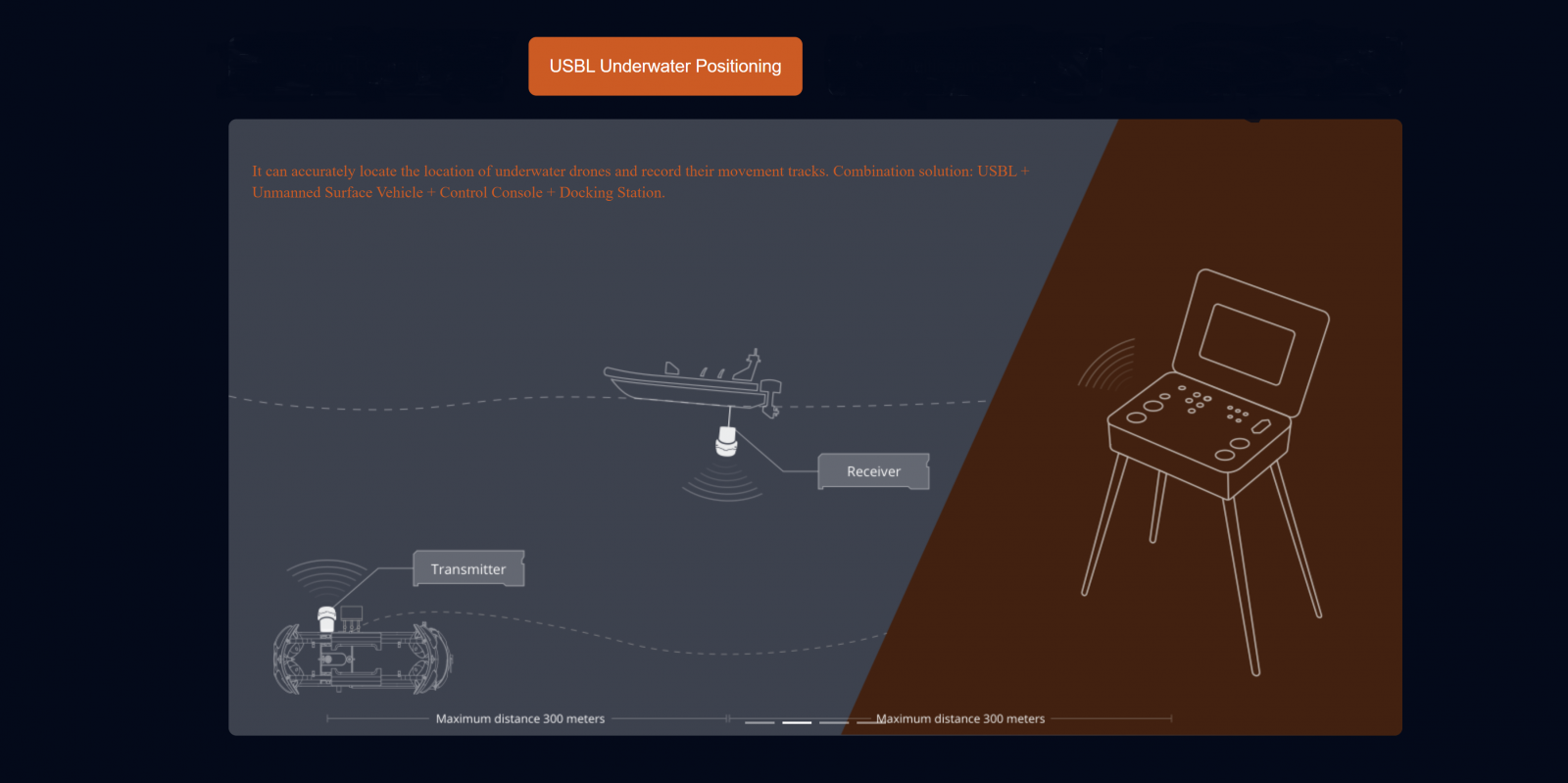 USBL Underwater Positioning

It can accurately locate the location of underwater drones and record their movement tracks. Combination solution: USBL + Unmanned Surface Vehicle + Control Console + Docking Station.

Receiver

Transmitter

Maximum distance 300 meters

Maximum distance 300 meters